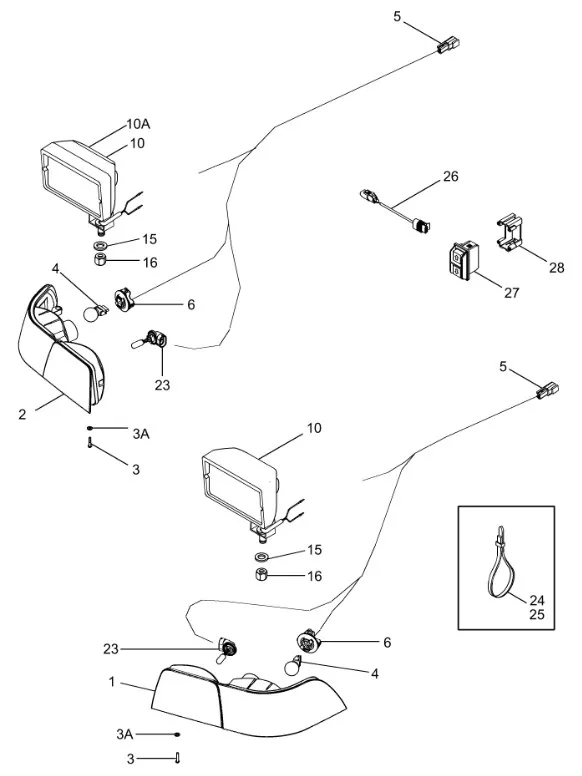 5
10A
10
26
15
16
28
4
6
27
23
5
2
3A
3
10
15
16
24
25
23
6
4
1
3A
3