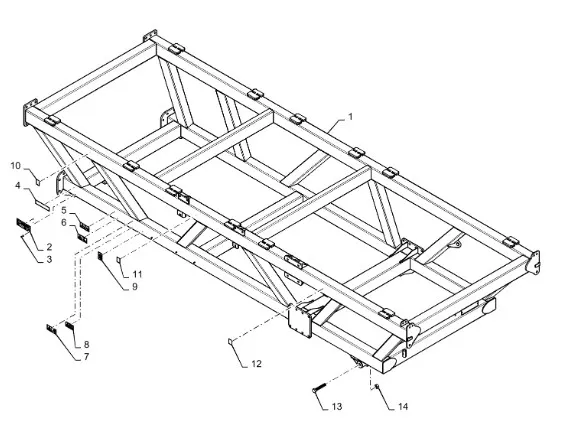 1
10
4
5
6
2
3
11
9
8
7
12
13
14